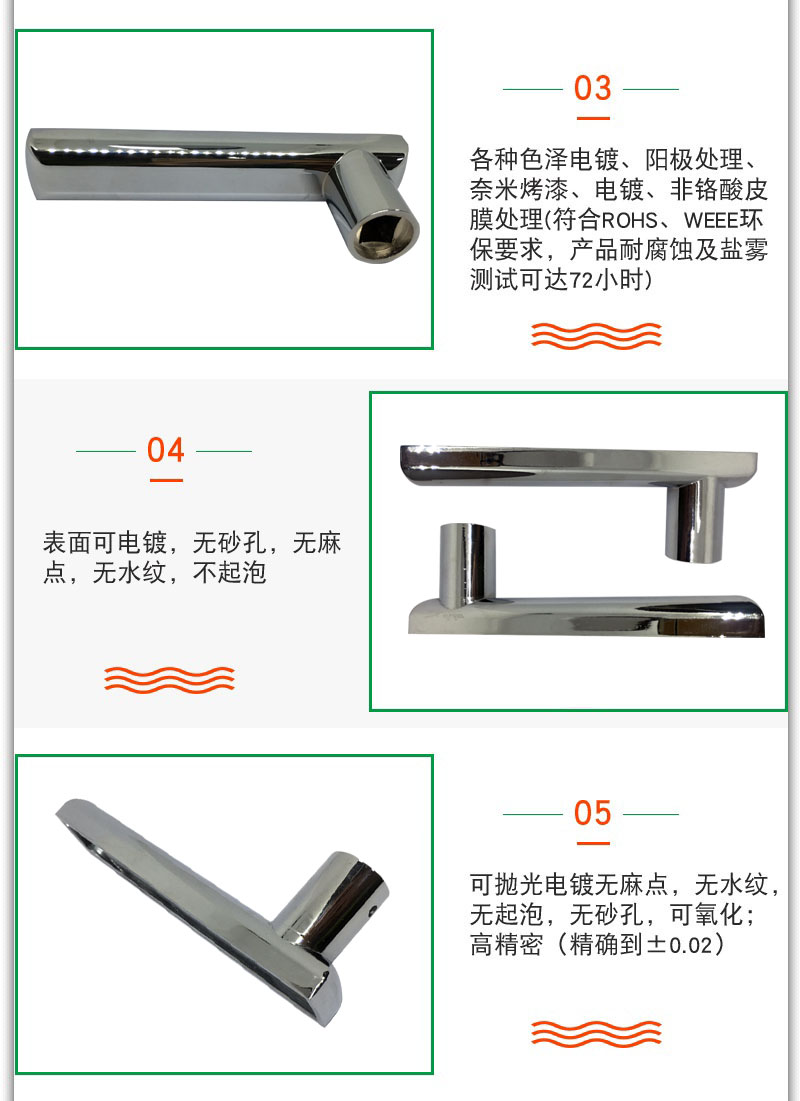 03

各种色泽电镀、阳极处理、奈米烤漆、电镀、非铬酸皮膜处理(符合ROHS、WEEE环保要求，产品耐腐蚀及盐雾测试可达72小时)

04

表面可电镀，无砂孔，无麻点，无水纹，不起泡

05

可抛光电镀无麻点，无水纹，无起泡，无砂孔，可氧化；高精密（精确到±0.02）